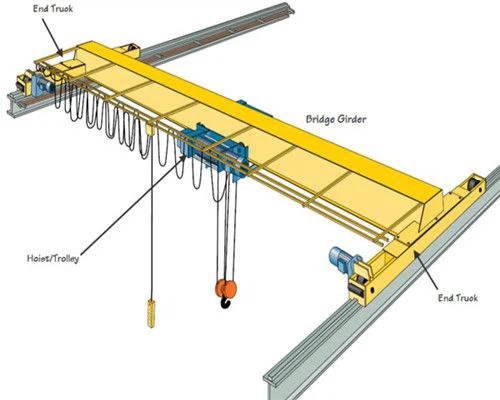 End Truck

Bridge Girder

Hoist/Trolley

End Truck